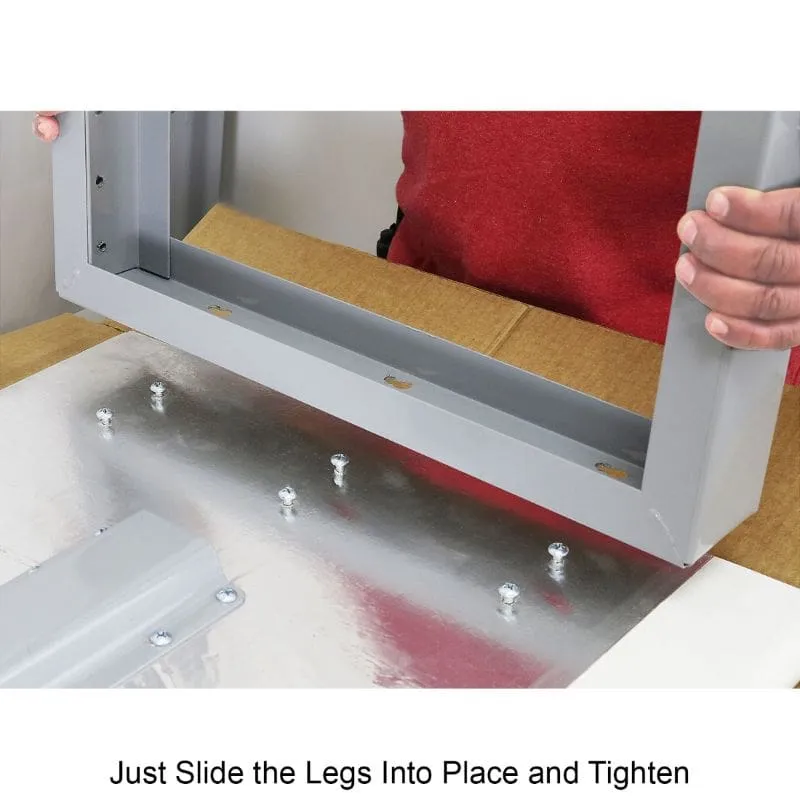 Just Slide the Legs Into Place and Tighten