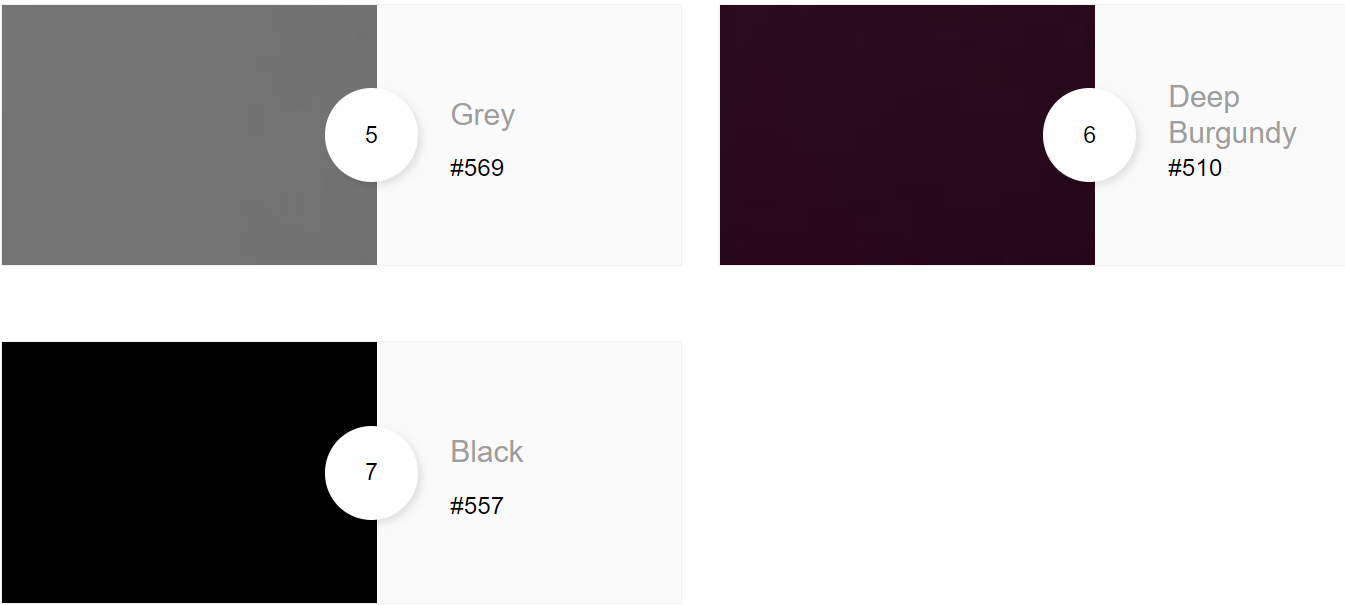 5

Grey

#569

6

Deep Burgundy

#510

7

Black

#557